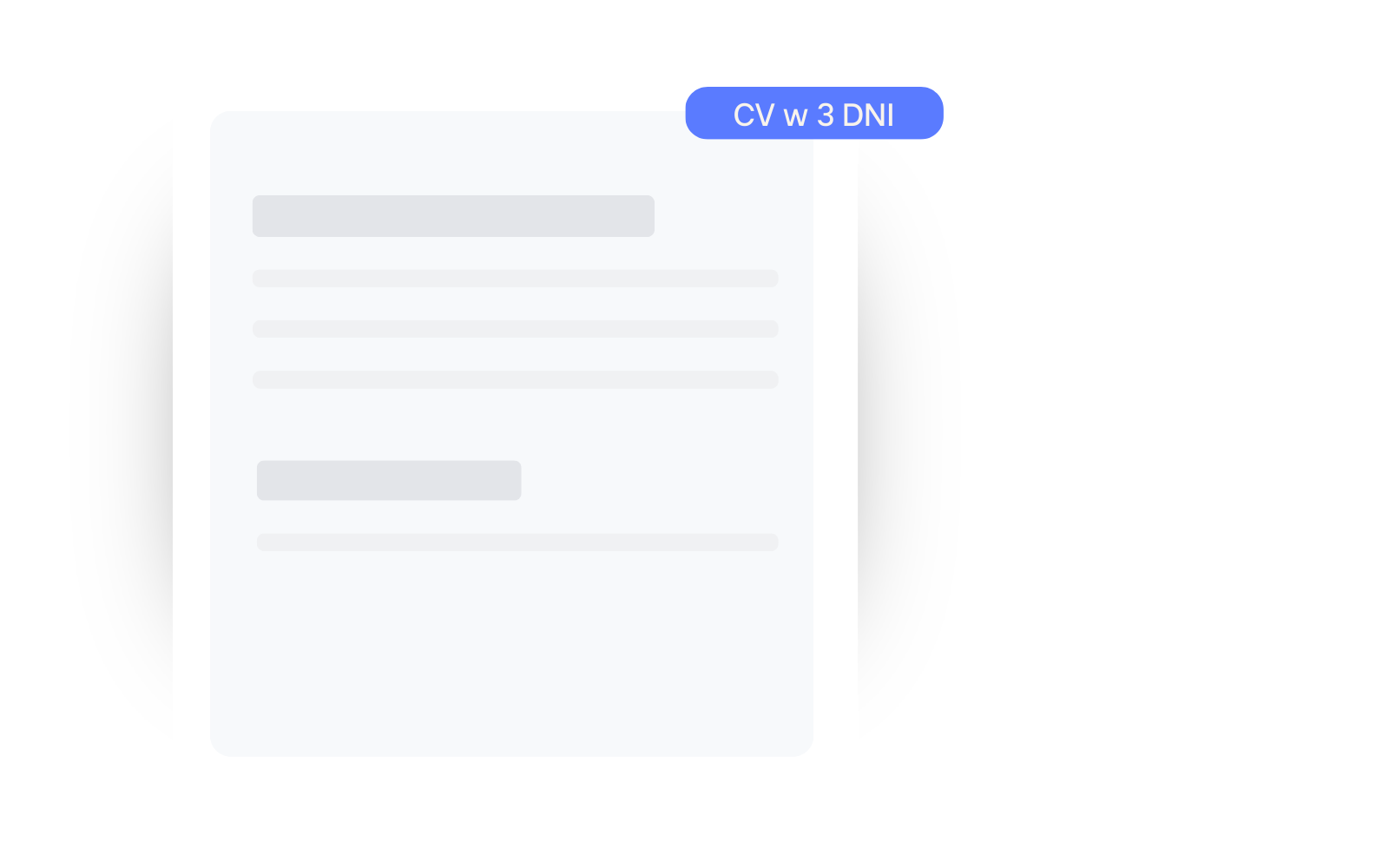 CV w 3 DNI